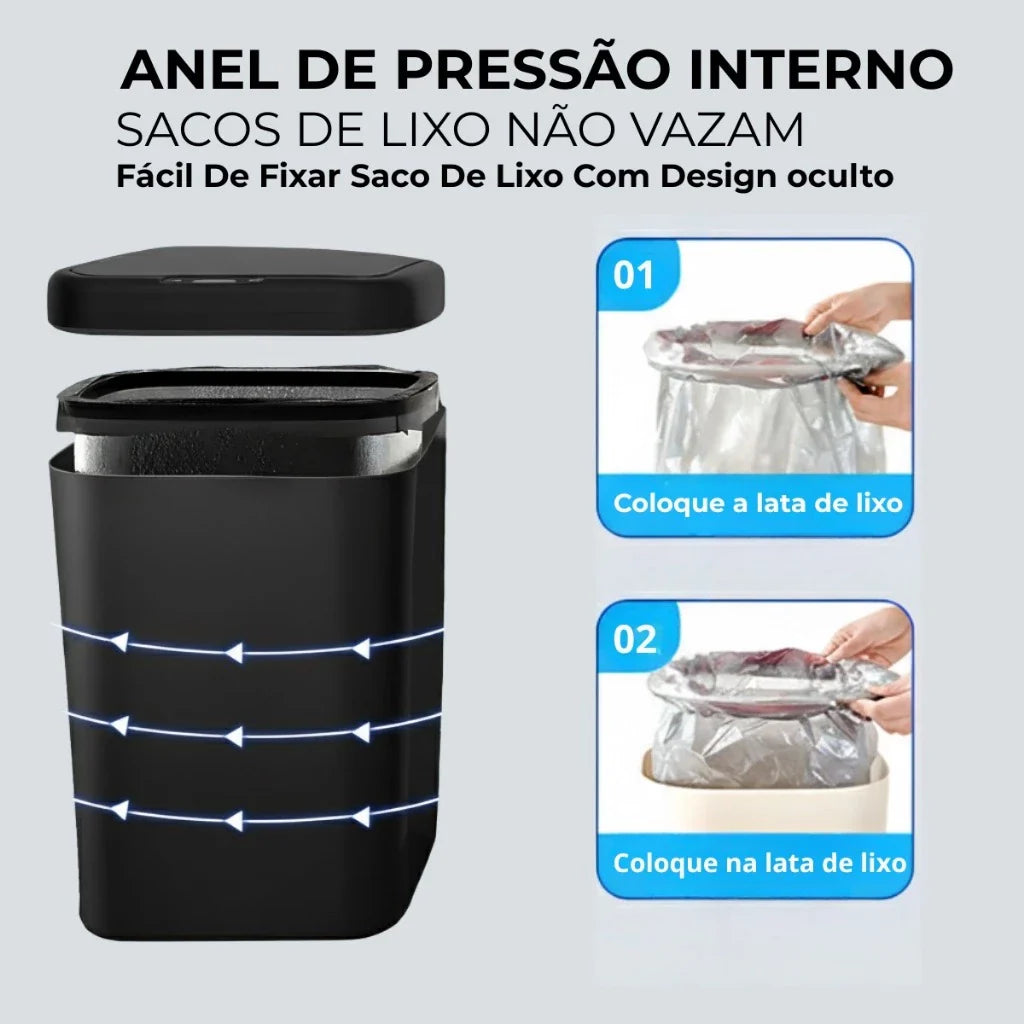 ANEL DE PRESSÃO INTERNO
SACOS DE LIXO NÃO VAZAM
Fácil De Fixar Saco De Lixo Com Design oculto

01
Coloque a lata de lixo

02
Coloque na lata de lixo